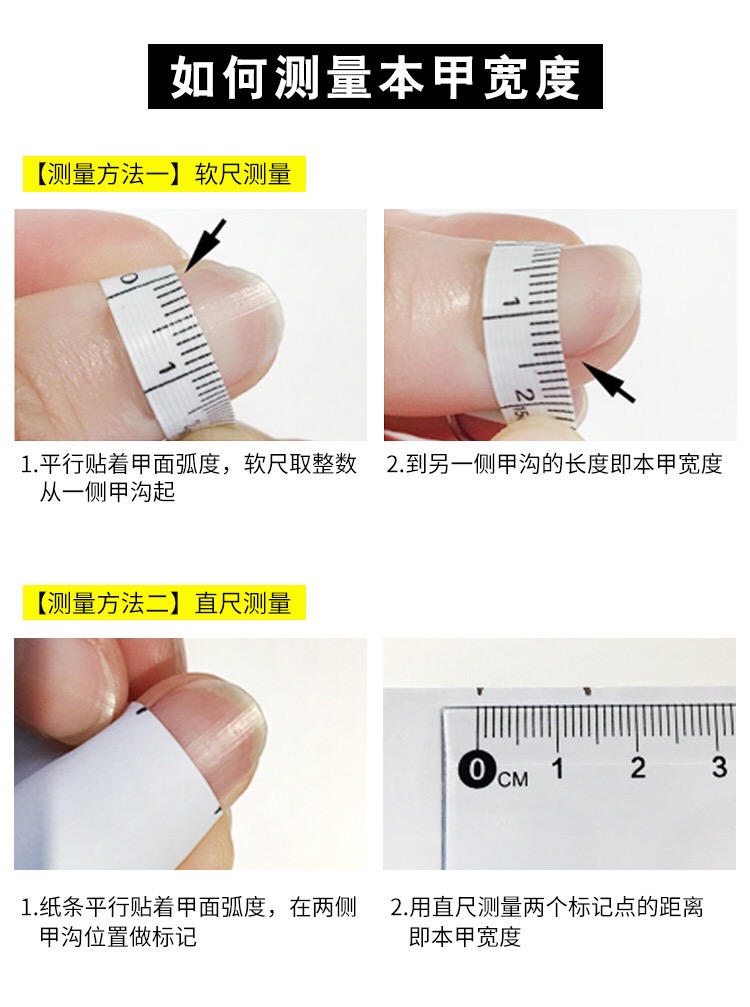 如何测量本甲宽度

【测量方法一】软尺测量

0
1

1
2

1.平行贴着甲面弧度，软尺取整数从一侧甲沟起

2.到另一侧甲沟的长度即本甲宽度

【测量方法二】直尺测量

0 CM 1 2 3

1.纸条平行贴着甲面弧度，在两侧甲沟位置做标记

2.用直尺测量两个标记点的距离即本甲宽度