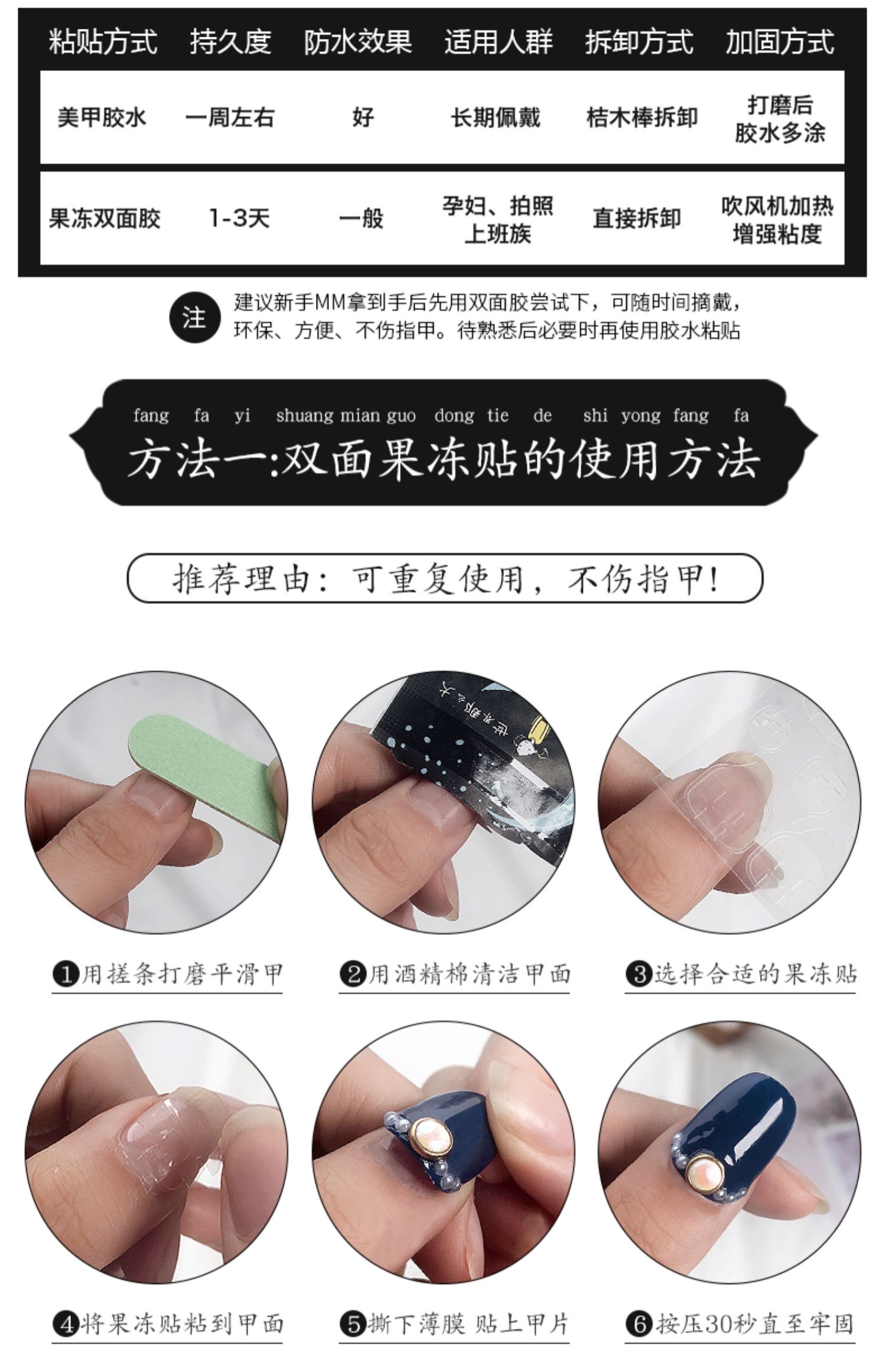 | 粘贴方式 | 持久度 | 防水效果 | 适用人群 | 拆卸方式 | 加固方式 |
|---|---|---|---|---|---|
| 美甲胶水 | 一周左右 | 好 | 长期佩戴 | 桔木棒拆卸 | 打磨后 胶水多涂 |
| 果冻双面胶 | 1-3天 | 一般 | 孕妇、拍照 上班族 | 直接拆卸 | 吹风机加热 增强粘度 |

注 建议新手MM拿到手后先用双面胶尝试下，可随时间摘戴，环保、方便、不伤指甲。待熟悉后必要时再使用胶水粘贴

fang fa yi shuang mian guo dong tie de shi yong fang fa
方法一:双面果冻贴的使用方法

推荐理由：可重复使用，不伤指甲！

❶用搓条打磨平滑甲

❷用酒精棉清洁甲面

❸选择合适的果冻贴

❹将果冻贴粘到甲面

❺撕下薄膜 贴上甲片

❻按压30秒直至牢固